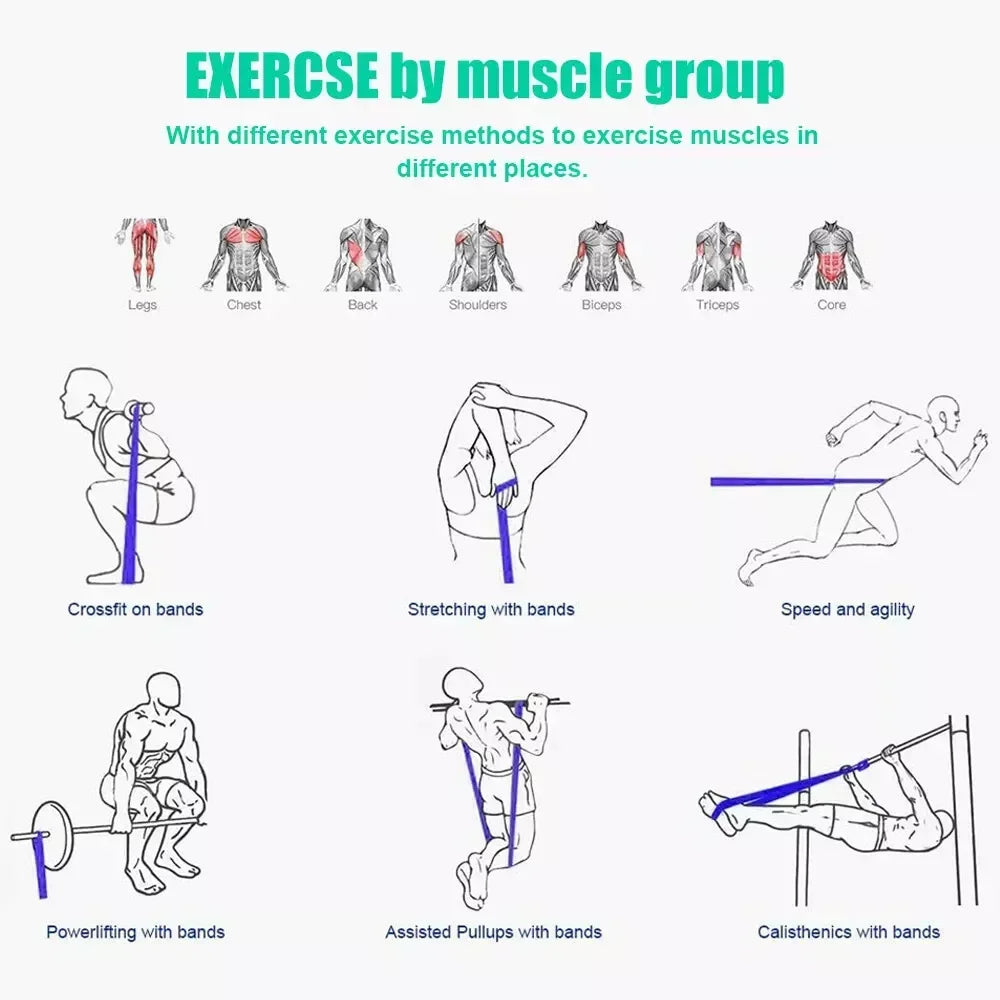 EXERCSE by muscle group

With different exercise methods to exercise muscles in different places.

Legs
Chest
Back
Shoulders
Biceps
Triceps
Core

Crossfit on bands
Stretching with bands
Speed and agility

Powerlifting with bands
Assisted Pullups with bands
Calisthenics with bands