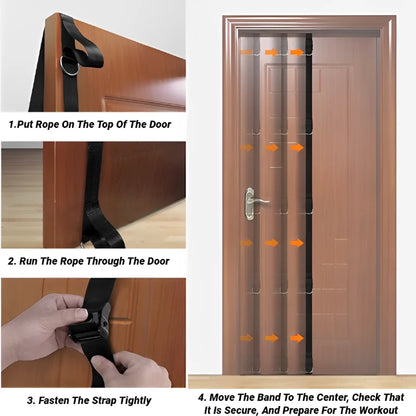 1.Put Rope On The Top Of The Door

2. Run The Rope Through The Door

3. Fasten The Strap Tightly

4. Move The Band To The Center, Check That It Is Secure, And Prepare For The Workout