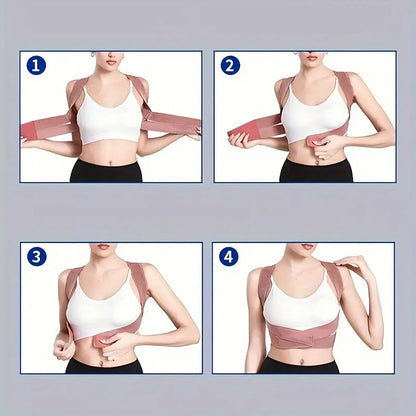 1

2

3

4