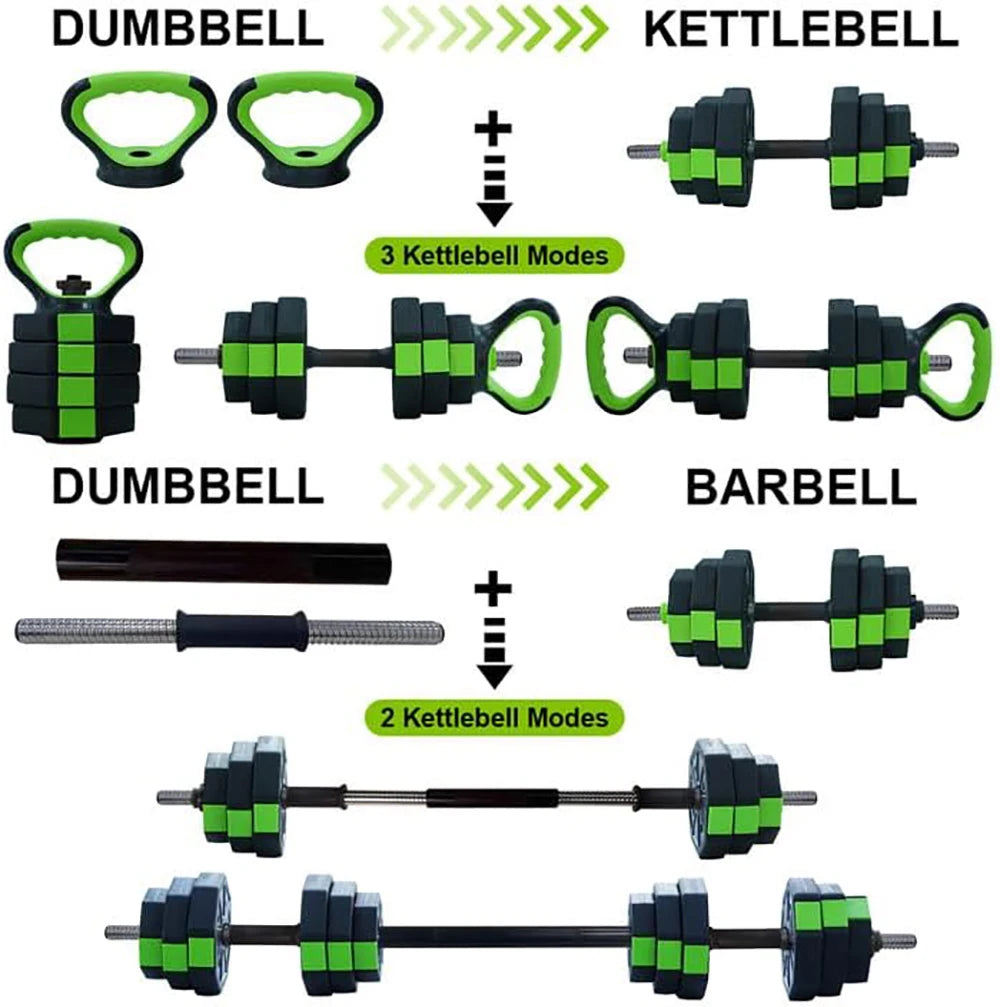 DUMBBELL KETTLEBELL

+

3 Kettlebell Modes

DUMBBELL BARBELL

+

2 Kettlebell Modes