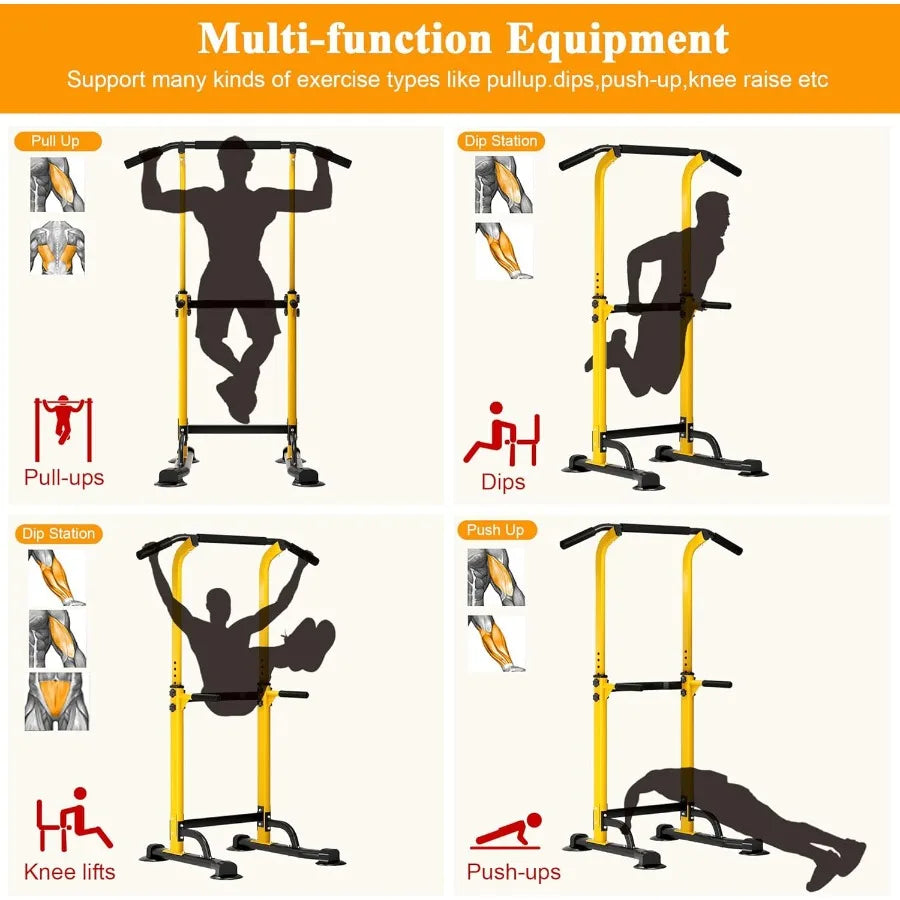 Multi-function Equipment

Support many kinds of exercise types like pullup.dips,push-up,knee raise etc

Pull Up

Pull-ups

Dip Station

Dips

Dip Station

Knee lifts

Push Up

Push-ups