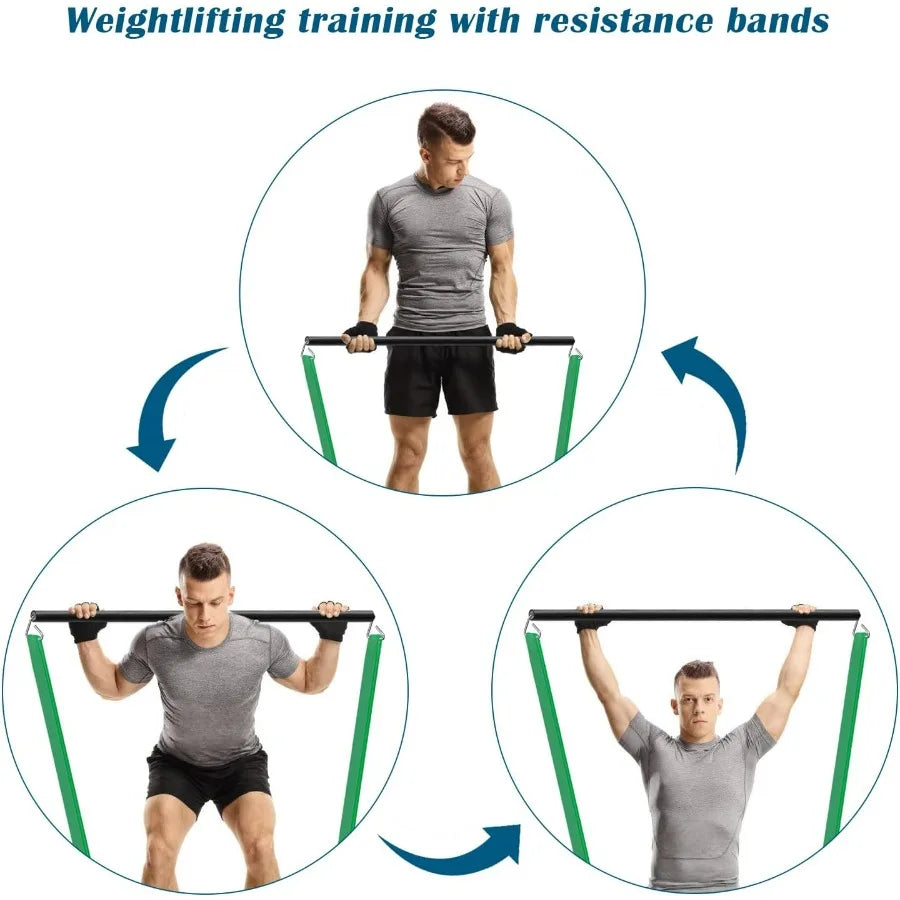 Weightlifting training with resistance bands