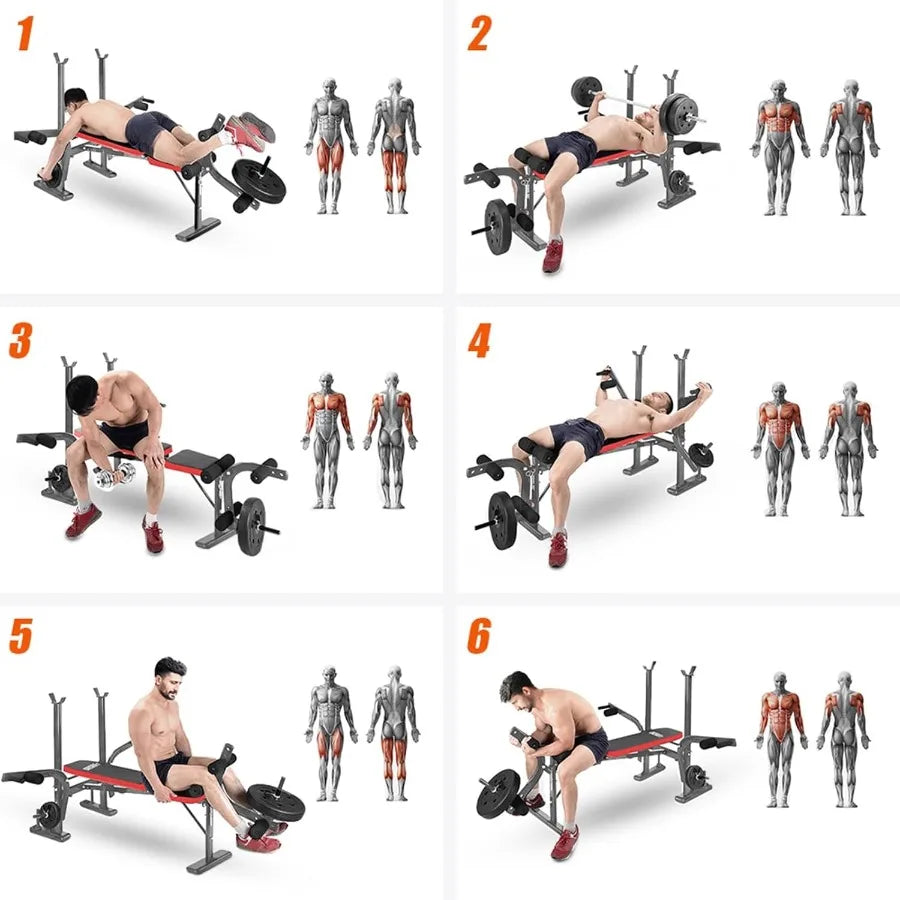 1

2

3

4

5

6